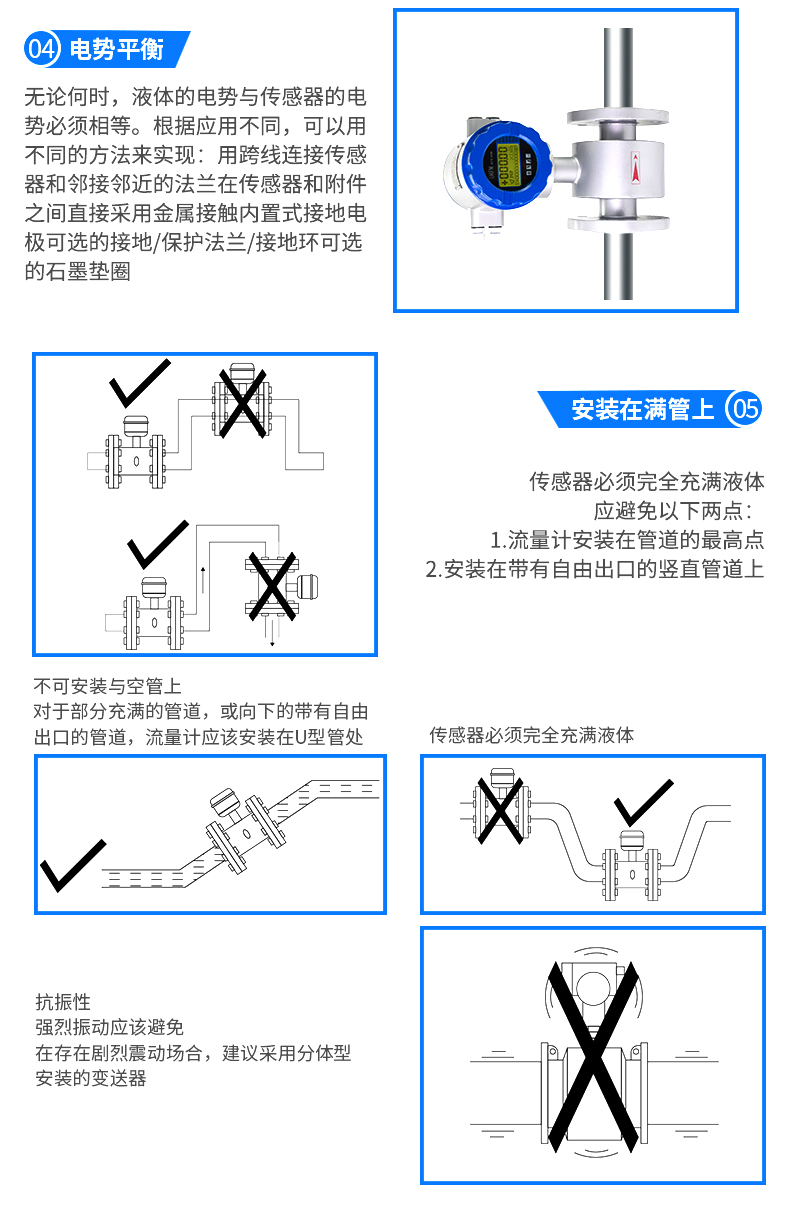 04 电势平衡

无论何时，液体的电势与传感器的电势必须相等。根据应用不同，可以用不同的方法来实现：用跨线连接传感器和邻接邻近的法兰在传感器和附件之间直接采用金属接触内置式接地电极可选的接地/保护法兰/接地环可选的石墨垫圈

安装在满管上 05

传感器必须完全充满液体
应避免以下两点：
1.流量计安装在管道的最高点
2.安装在带有自由出口的竖直管道上

不可安装与空管上
对于部分充满的管道，或向下的带有自由出口的管道，流量计应该安装在U型管处

传感器必须完全充满液体

抗振性
强烈振动应该避免
在存在剧烈震动场合，建议采用分体型安装的变送器